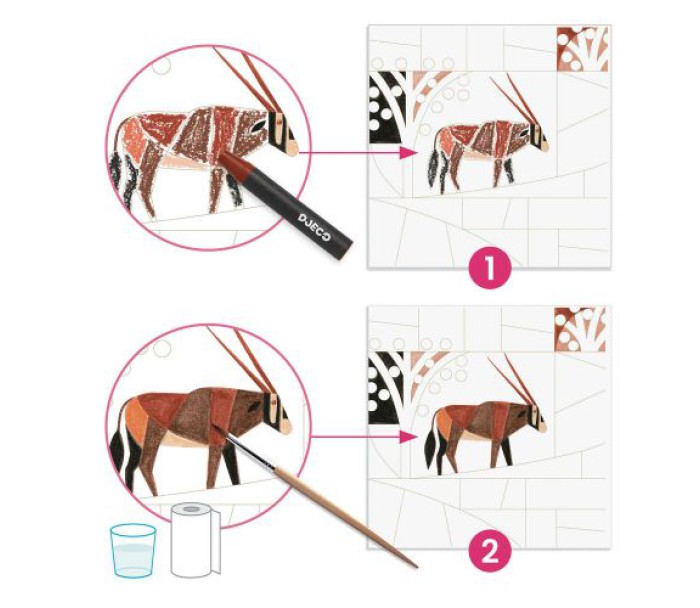 DJECO

1

2