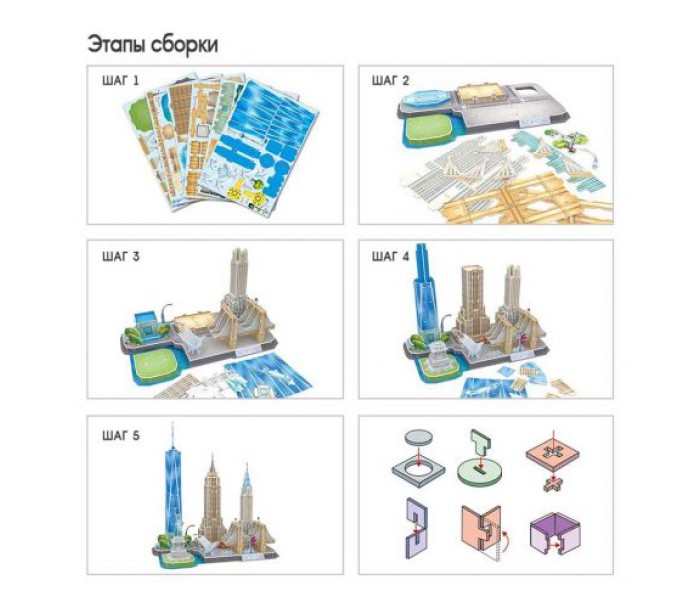 Этапы сборки

ШАГ 1

ШАГ 2

ШАГ 3

ШАГ 4

ШАГ 5