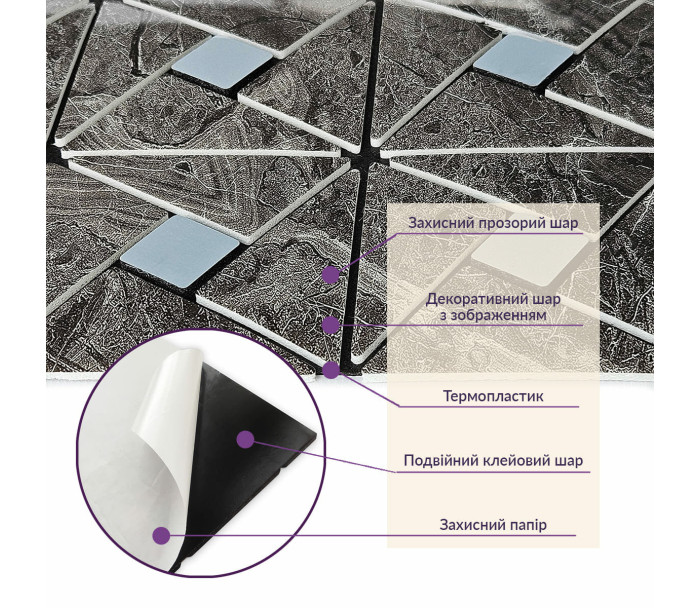 Захисний прозорий шар

Декоративний шар
з зображенням

Термопластик

Подвійний клейовий шар

Захисний папір