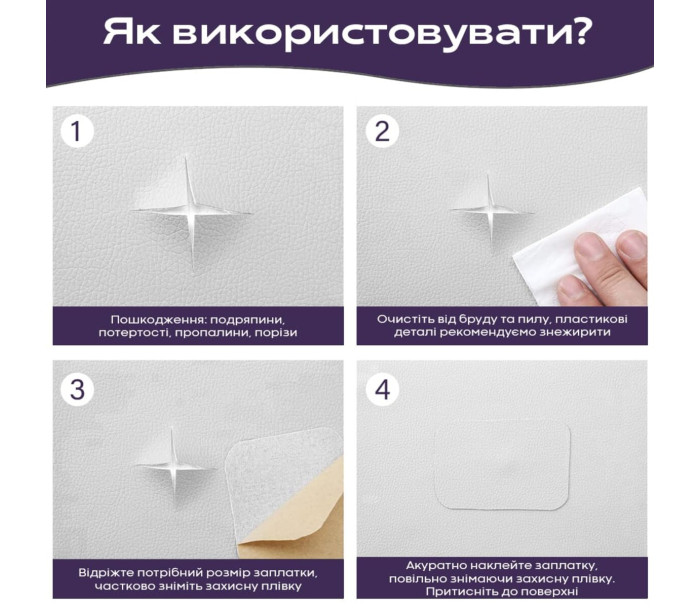 Як використовувати?

1

Пошкодження: подряпини, потертості, пропалини, порізи

2

Очистіть від бруду та пилу, пластикові деталі рекомендуємо знежирити

3

Відріжте потрібний розмір заплатки, частково зніміть захисну плівку

4

Акуратно наклейте заплатку, повільно знімаючи захисну плівку. Притисніть до поверхні