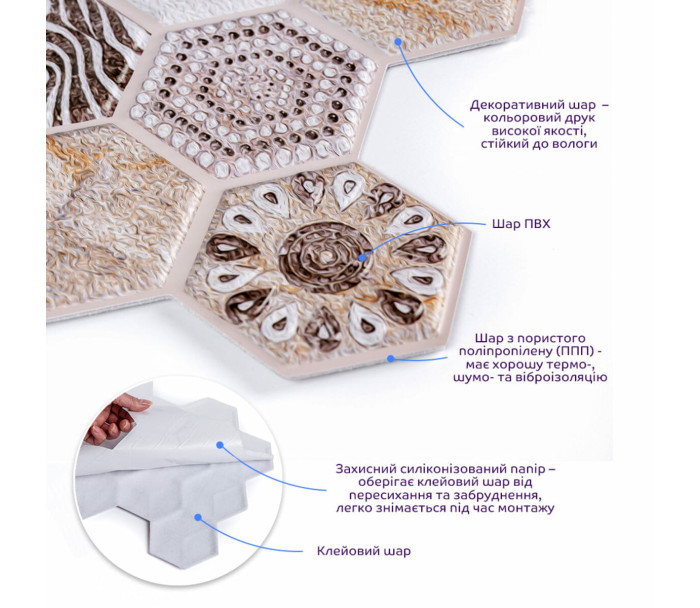 Декоративний шар – кольоровий друк високої якості, стійкий до вологи

Шар ПВХ

Шар з пористого поліпропілену (ППП) - має хорошу термо-, шумо- та віброізоляцію

Захисний силіконізований папір – оберігає клейовий шар від пересихання та забруднення, легко знімається під час монтажу

Клейовий шар