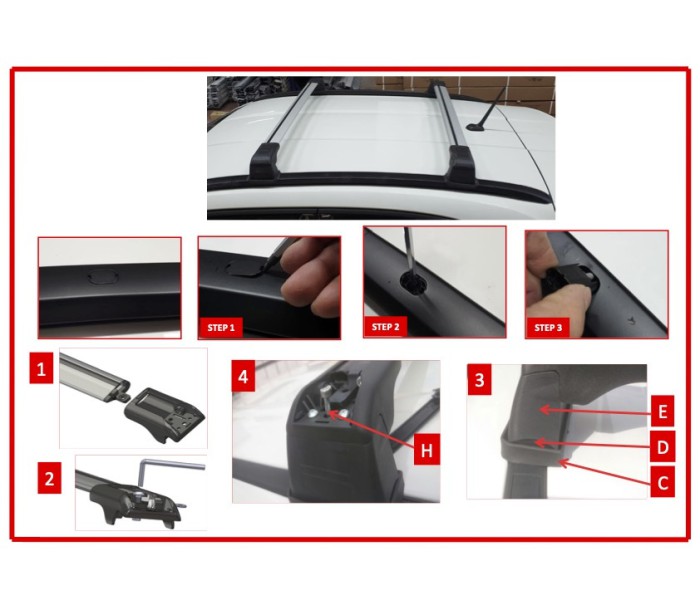 STEP 1
STEP 2
STEP 3
1
2
4
H
3
E
D
C