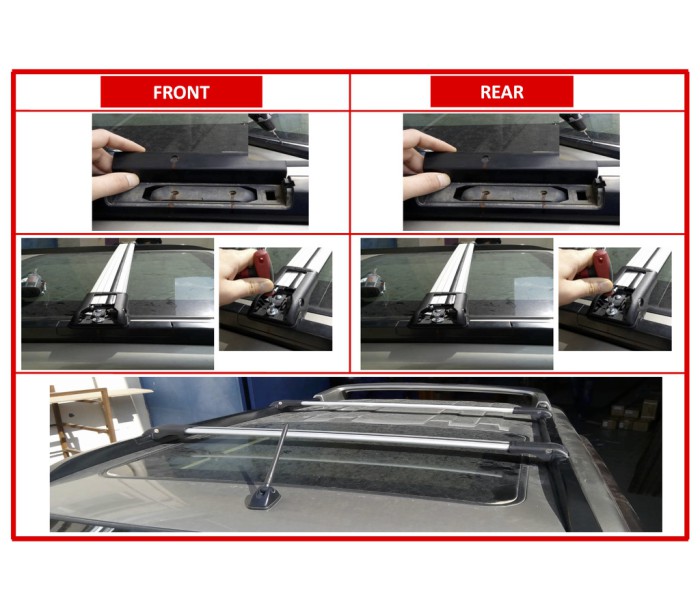 FRONT

REAR