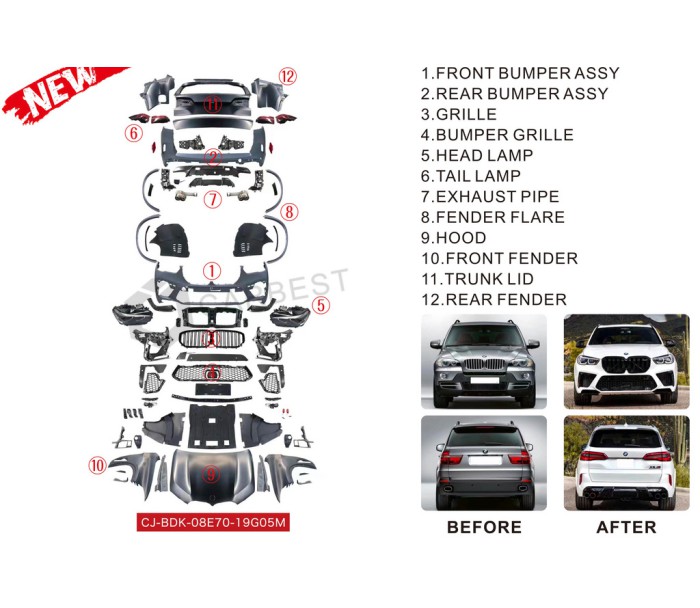 NEW

12
11
6
2
7
8
1
CARBEST
5
3
4
10
9

CJ-BDK-08E70-19G05M

1.FRONT BUMPER ASSY
2.REAR BUMPER ASSY
3.GRILLE
4.BUMPER GRILLE
5.HEAD LAMP
6.TAIL LAMP
7.EXHAUST PIPE
8.FENDER FLARE
9.HOOD
10.FRONT FENDER
11.TRUNK LID
12.REAR FENDER

BEFORE
AFTER